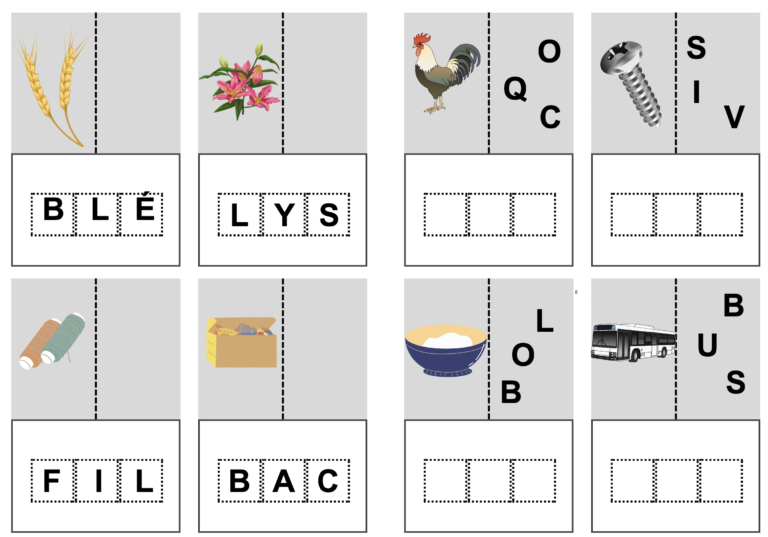 B L É

L Y S

O
Q
C

S
I
V

F I L

B A C

L
O
B

B
U
S